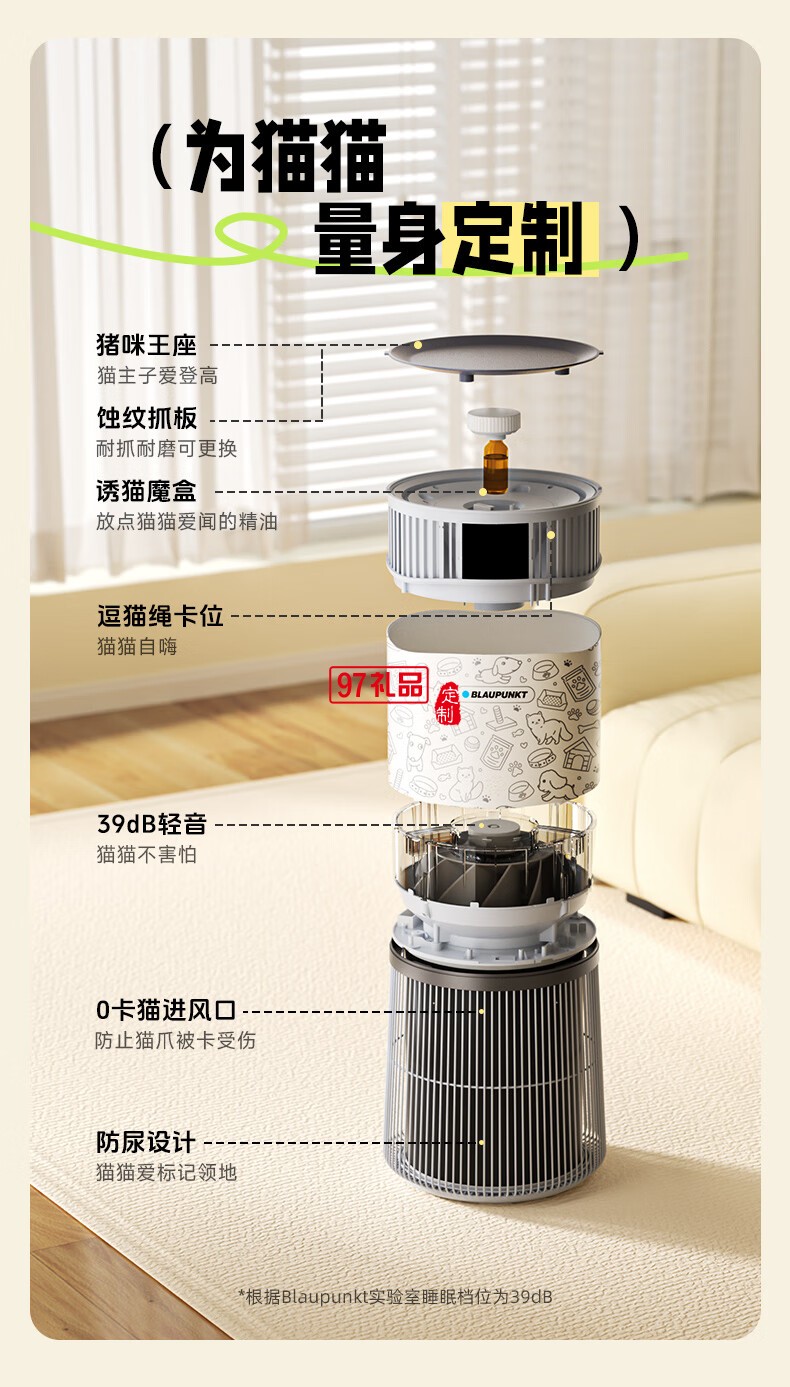 （为猫猫
量身定制）

猪咪王座
猫主子爱登高

蚀纹抓板
耐抓耐磨可更换

诱猫魔盒
放点猫猫爱闻的精油

逗猫绳卡位
猫猫自嗨

97礼品
定制

BLAUPUNKT

39dB轻音
猫猫不害怕

0卡猫进风口
防止猫爪被卡受伤

防尿设计
猫猫爱标记领地

*根据Blaupunkt实验室睡眠档位为39dB