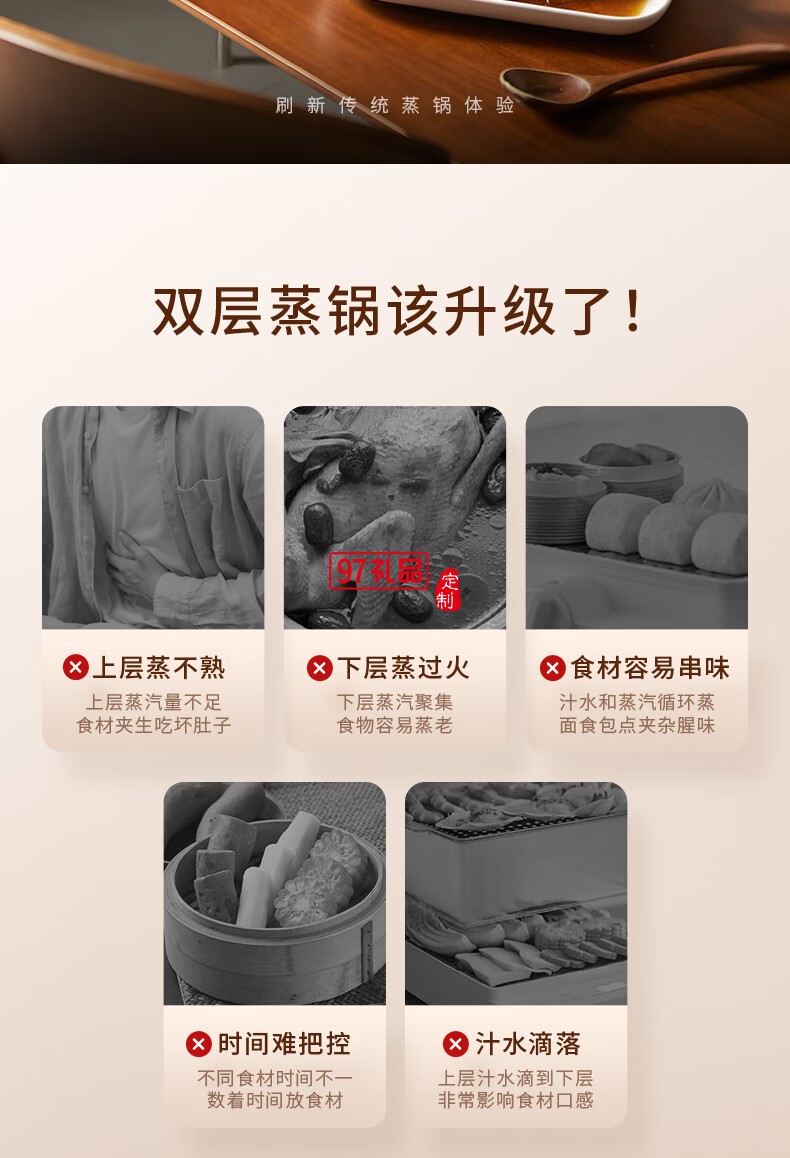 刷新传统蒸锅体验

双层蒸锅该升级了！

97礼品 定制

上层蒸不熟
上层蒸汽量不足
食材夹生吃坏肚子

下层蒸过火
下层蒸汽聚集
食物容易蒸老

食材容易串味
汁水和蒸汽循环蒸
面食包点夹杂腥味

时间难把控
不同食材时间不一
数着时间放食材

汁水滴落
上层汁水滴到下层
非常影响食材口感