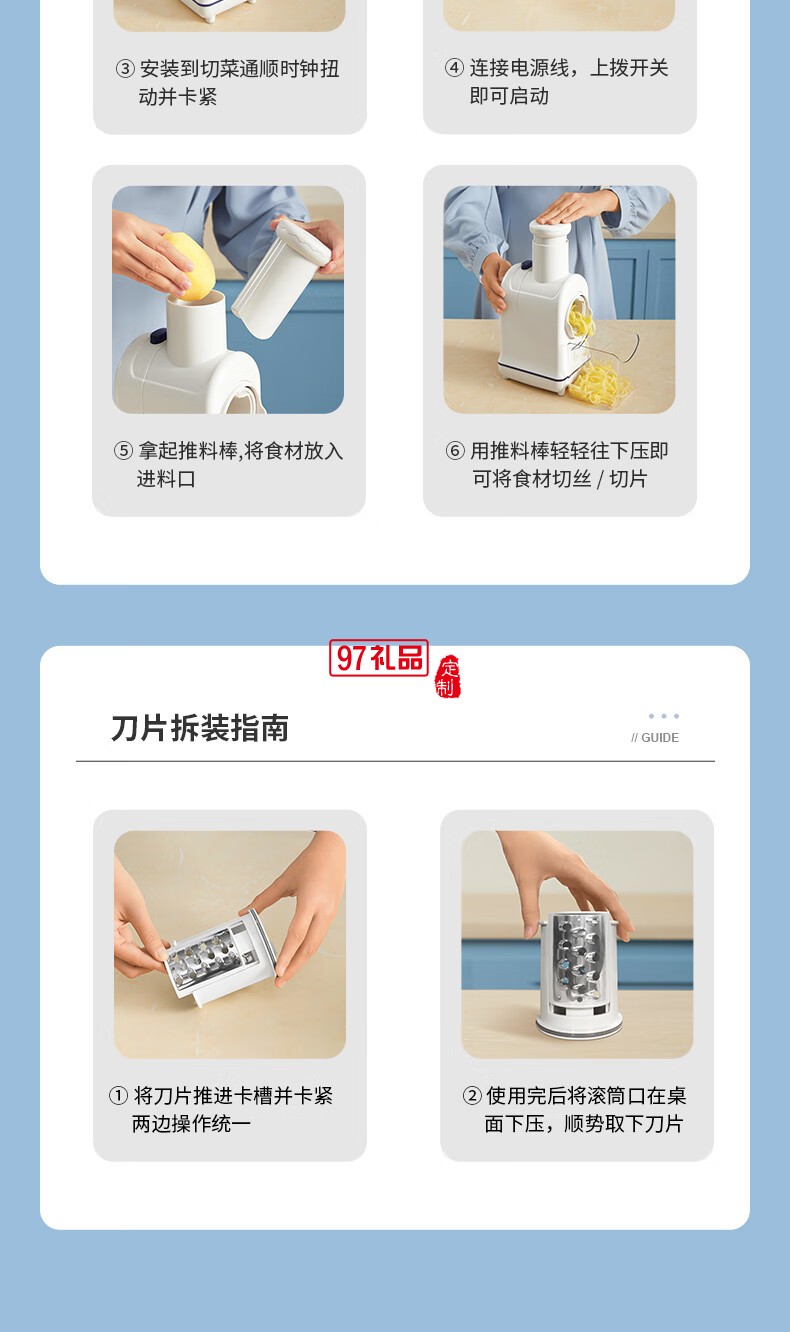 ③ 安装到切菜通顺时钟扭动并卡紧

④ 连接电源线，上拨开关即可启动

⑤ 拿起推料棒,将食材放入进料口

⑥ 用推料棒轻轻往下压即可将食材切丝 / 切片

97礼品 定制

刀片拆装指南

// GUIDE

① 将刀片推进卡槽并卡紧两边操作统一

② 使用完后将滚筒口在桌面下压，顺势取下刀片