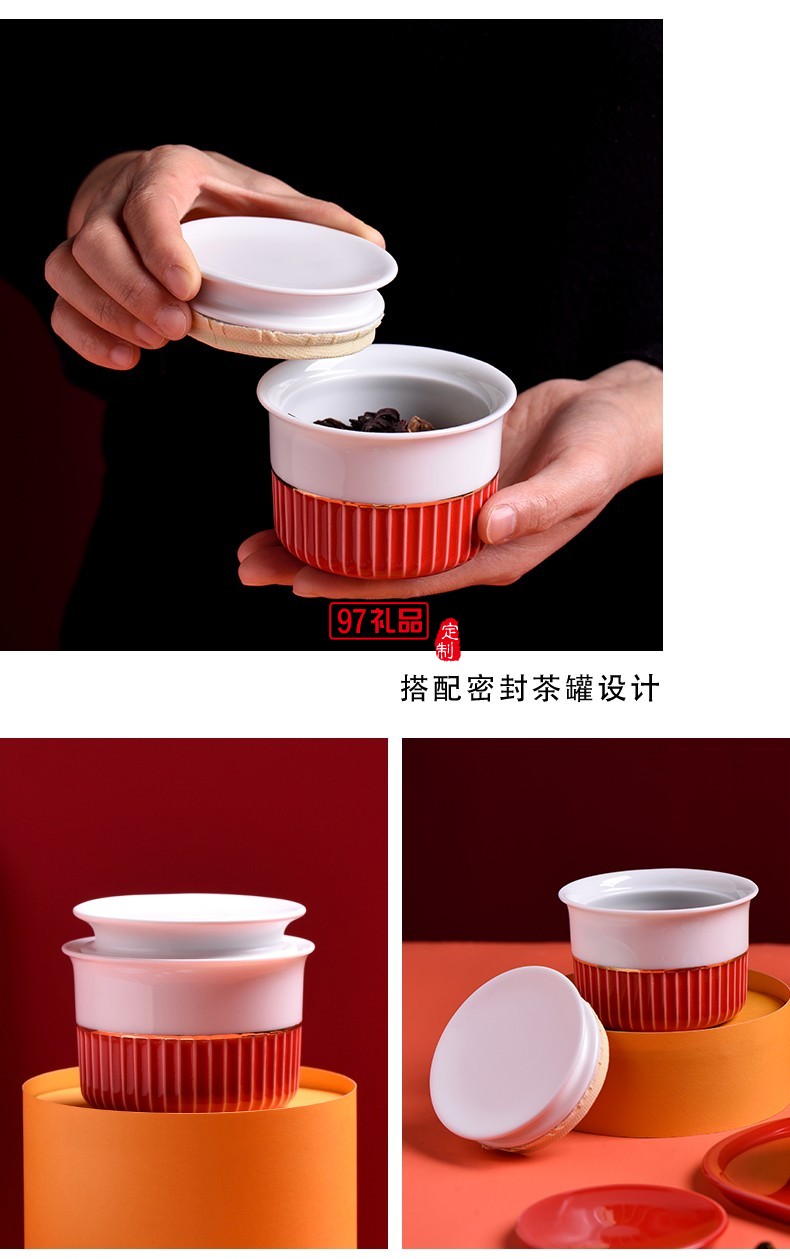 97礼品 定制

搭配密封茶罐设计