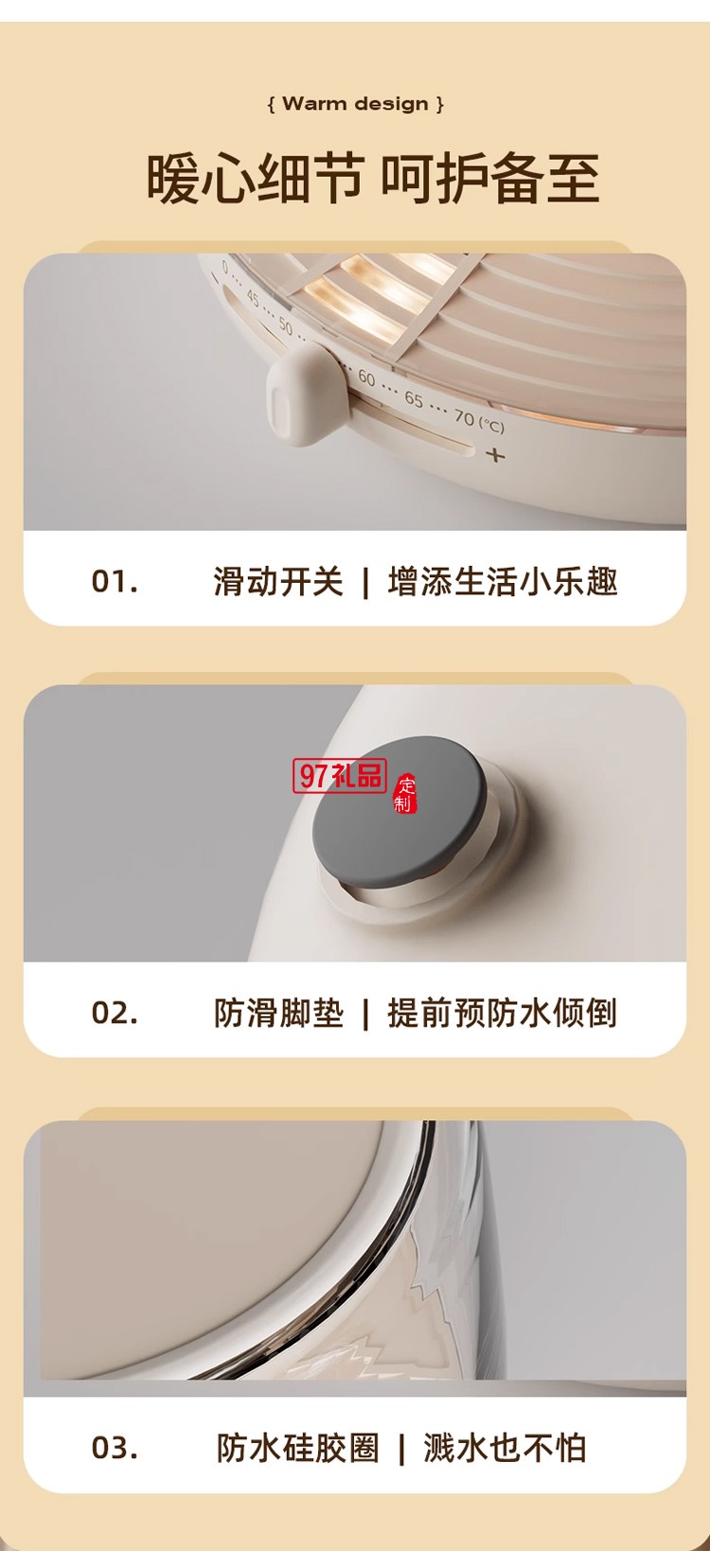 { Warm design }

暖心细节 呵护备至

0 ... 45 ... 50 ... 60 ... 65 ... 70 (°C)
+

01. 滑动开关 | 增添生活小乐趣

97礼品 定制

02. 防滑脚垫 | 提前预防水倾倒

03. 防水硅胶圈 | 溅水也不怕