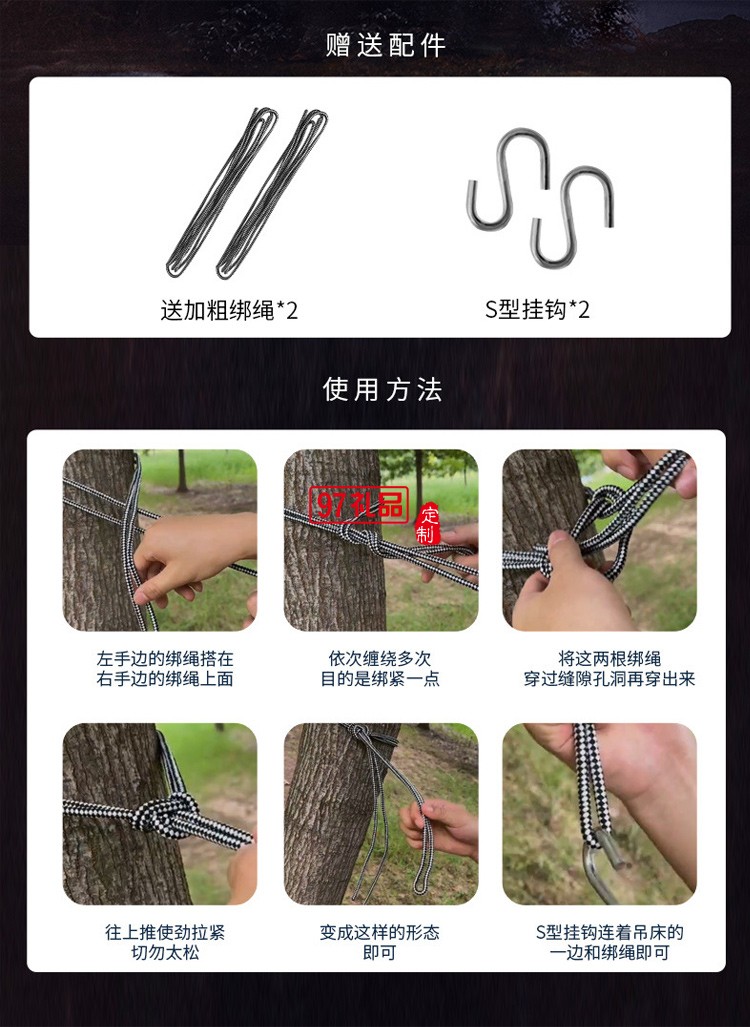 赠送配件

送加粗绑绳*2

S型挂钩*2

使用方法

97礼品 定制

左手边的绑绳搭在右手边的绑绳上面

依次缠绕多次目的是绑紧一点

将这两根绑绳穿过缝隙孔洞再穿出来

往上推使劲拉紧切勿太松

变成这样的形态即可

S型挂钩连着吊床的一边和绑绳即可