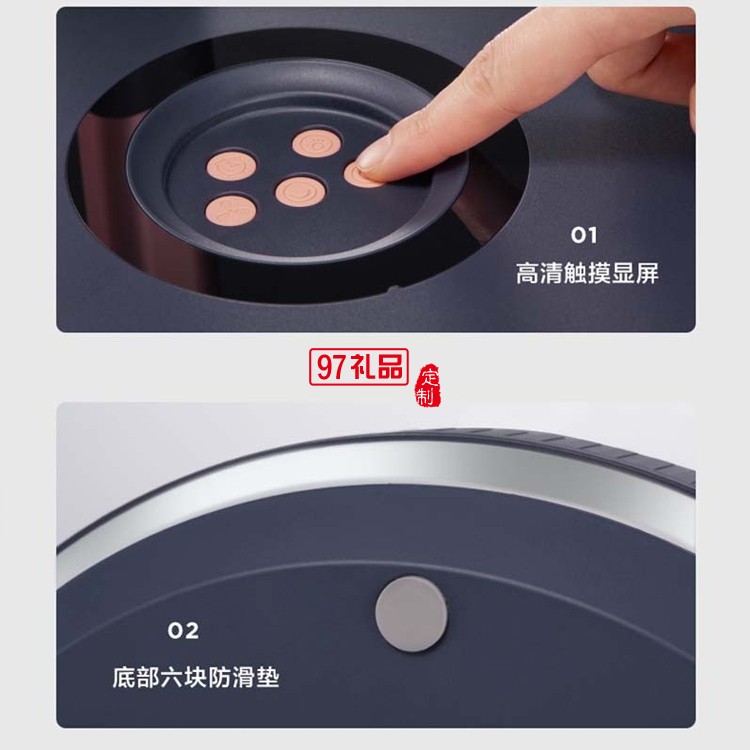 01
高清触摸显屏

97礼品
定制

02
底部六块防滑垫