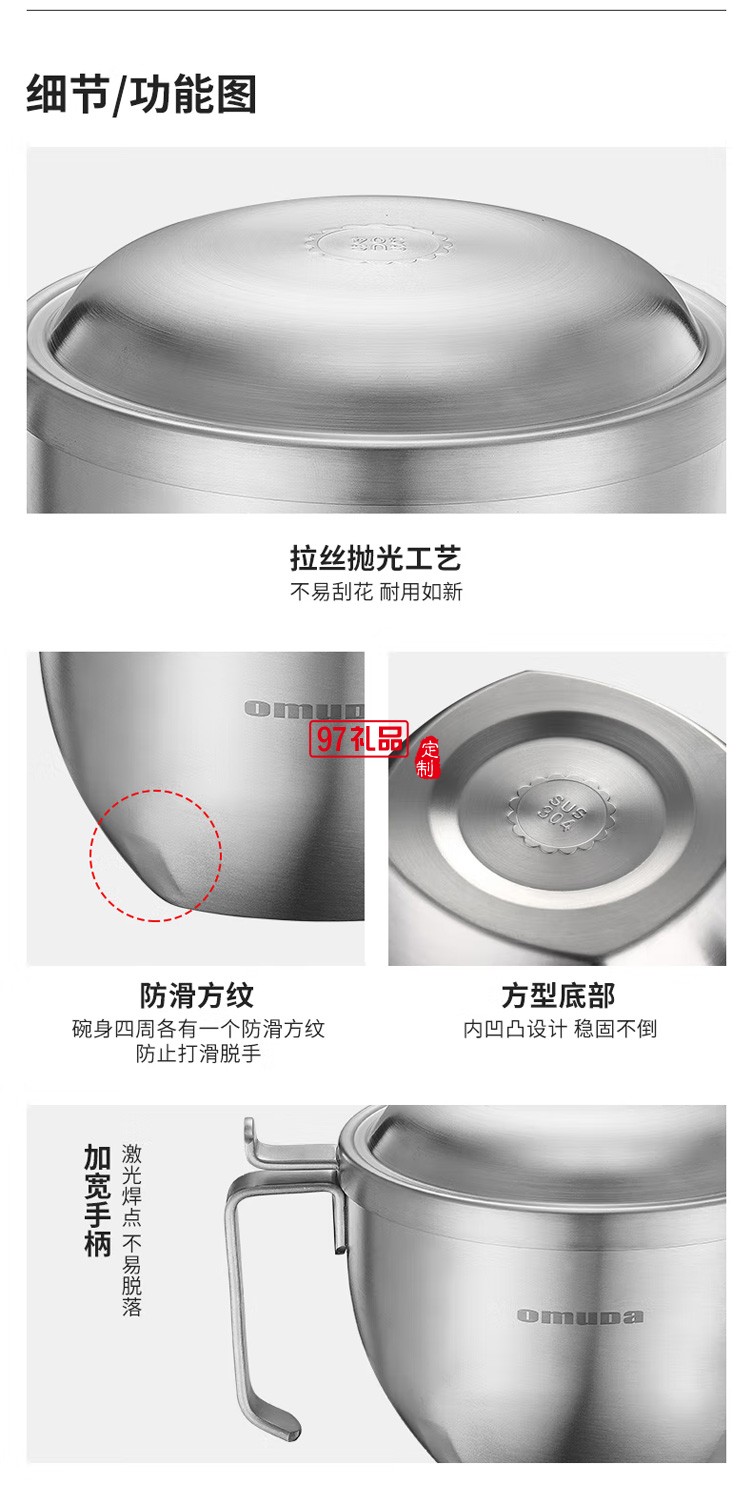 细节/功能图

SUS 304

拉丝抛光工艺
不易刮花 耐用如新

omuda

97礼品 定制

SUS 304

防滑方纹
碗身四周各有一个防滑方纹
防止打滑脱手

方型底部
内凹凸设计 稳固不倒

加宽手柄
激光焊点 不易脱落

omuda