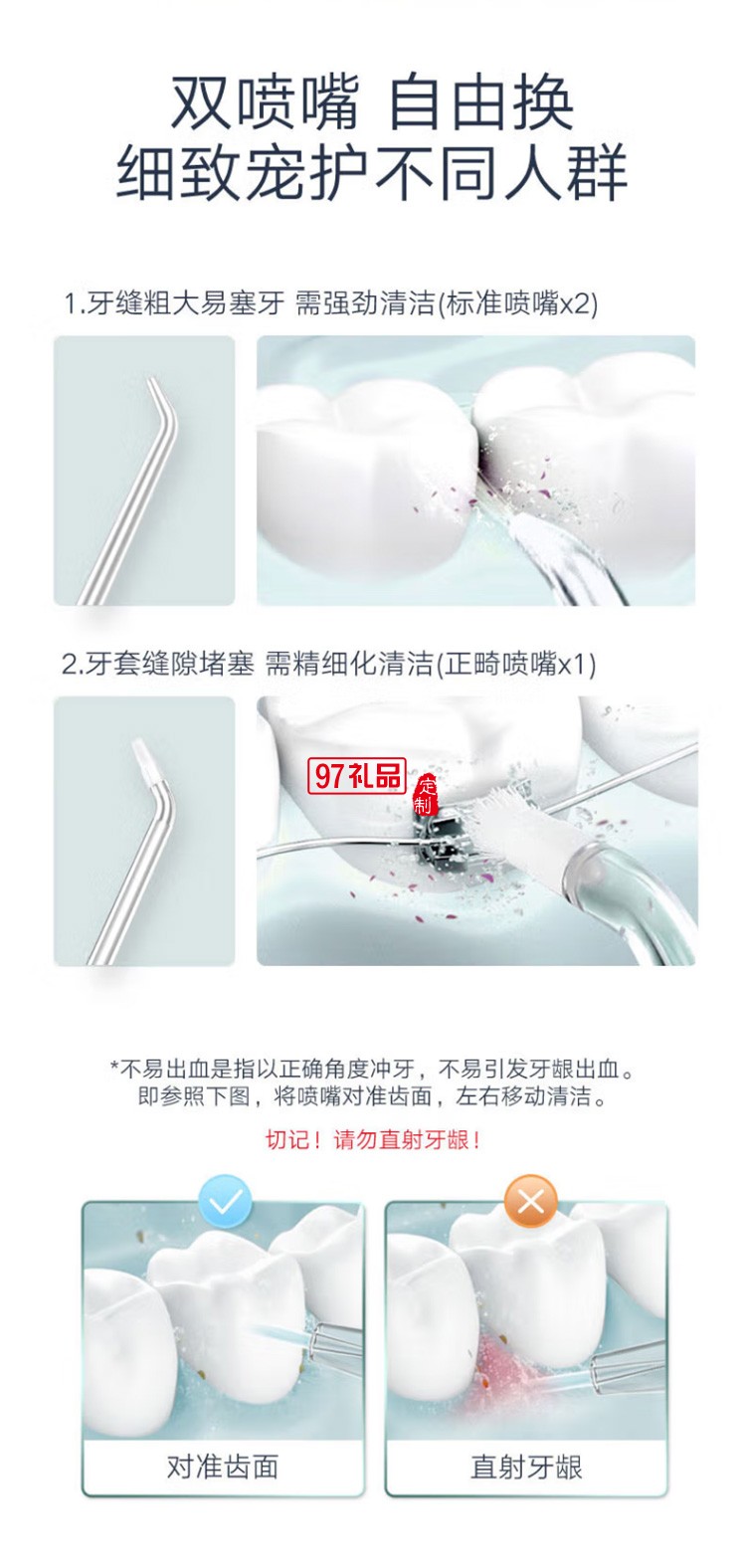 双喷嘴 自由换
细致宠护不同人群

1.牙缝粗大易塞牙 需强劲清洁(标准喷嘴x2)

2.牙套缝隙堵塞 需精细化清洁(正畸喷嘴x1)

97礼品
定制

*不易出血是指以正确角度冲牙，不易引发牙龈出血。
即参照下图，将喷嘴对准齿面，左右移动清洁。

切记！请勿直射牙龈！

对准齿面

直射牙龈