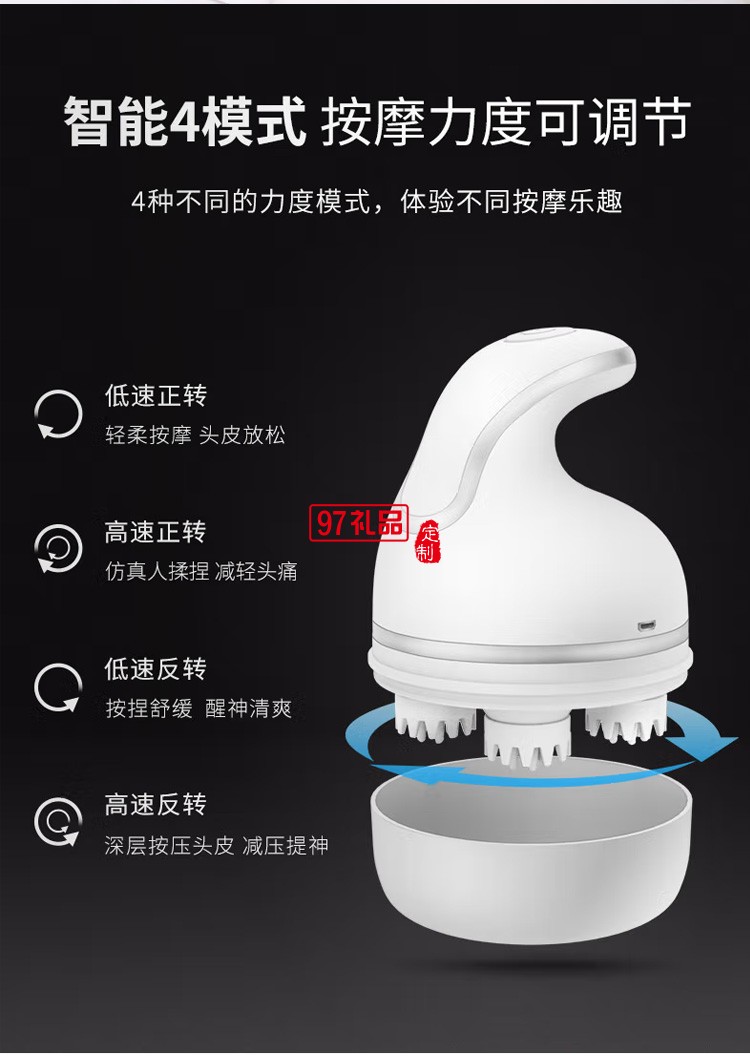 智能4模式 按摩力度可调节

4种不同的力度模式，体验不同按摩乐趣

低速正转
轻柔按摩 头皮放松

高速正转
仿真人揉捏 减轻头痛

低速反转
按捏舒缓 醒神清爽

高速反转
深层按压头皮 减压提神

97礼品 定制