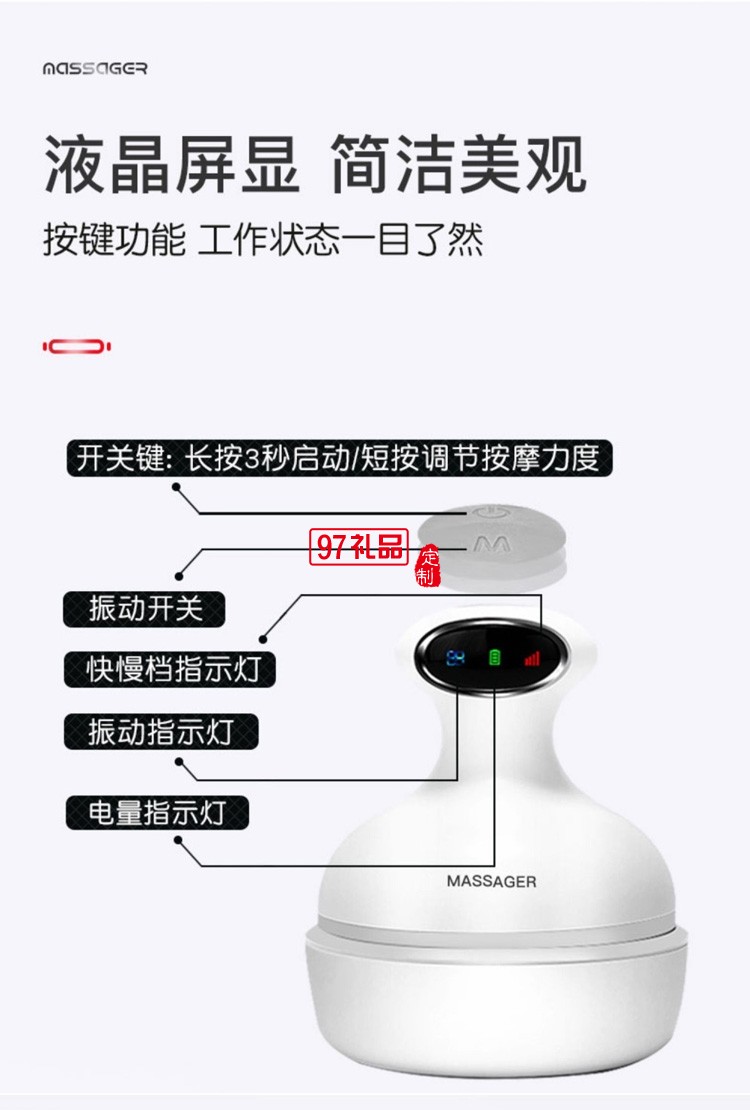 MASSAGER

液晶屏显 简洁美观

按键功能 工作状态一目了然

开关键: 长按3秒启动/短按调节按摩力度

97礼品 定制

M

振动开关

快慢档指示灯

振动指示灯

电量指示灯

MASSAGER