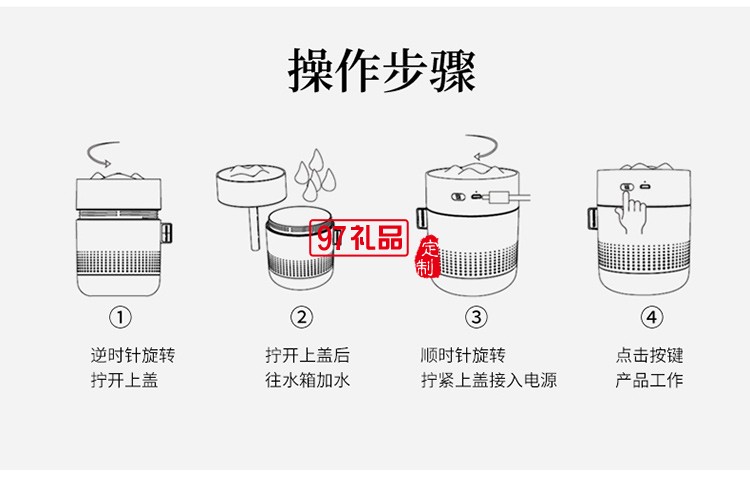 操作步骤

97礼品 定制

①
逆时针旋转
拧开上盖

②
拧开上盖后
往水箱加水

③
顺时针旋转
拧紧上盖接入电源

④
点击按键
产品工作