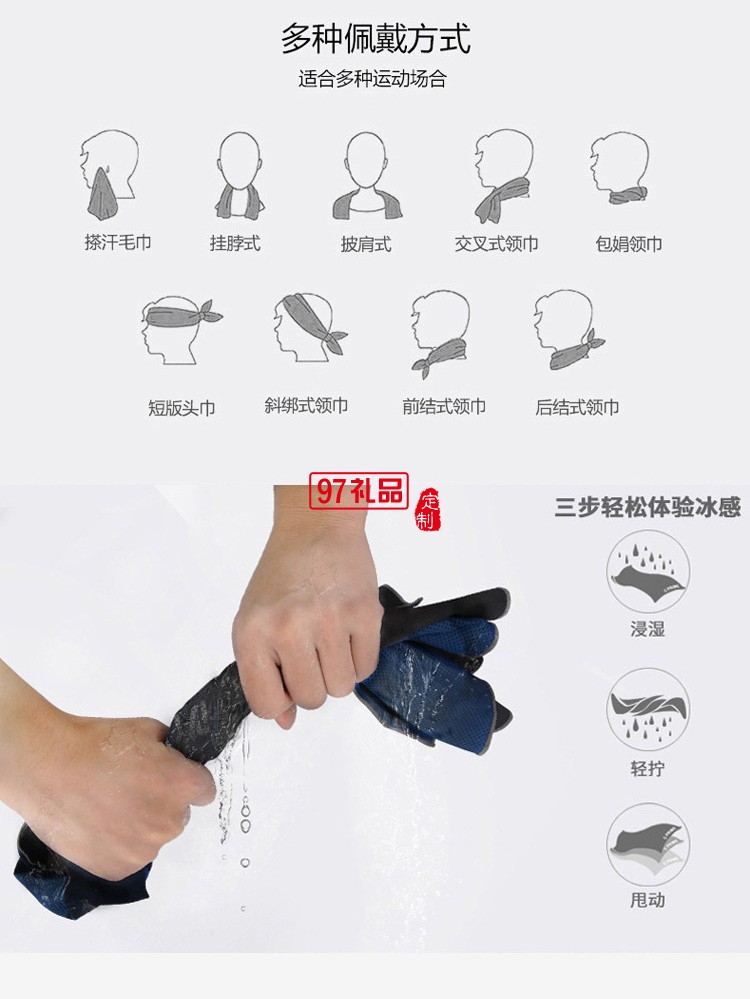 多种佩戴方式

适合多种运动场合

搽汗毛巾

挂脖式

披肩式

交叉式领巾

包娟领巾

短版头巾

斜绑式领巾

前结式领巾

后结式领巾

97礼品

定制

三步轻松体验冰感

浸湿

轻拧

甩动