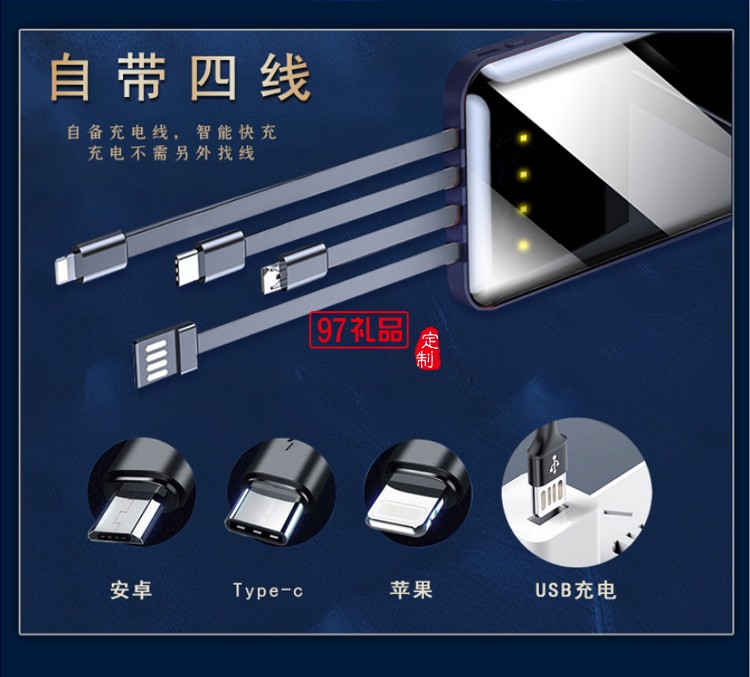 自带四线

自备充电线，智能快充
充电不需另外找线

97礼品
定制

安卓

Type-c

苹果

USB充电