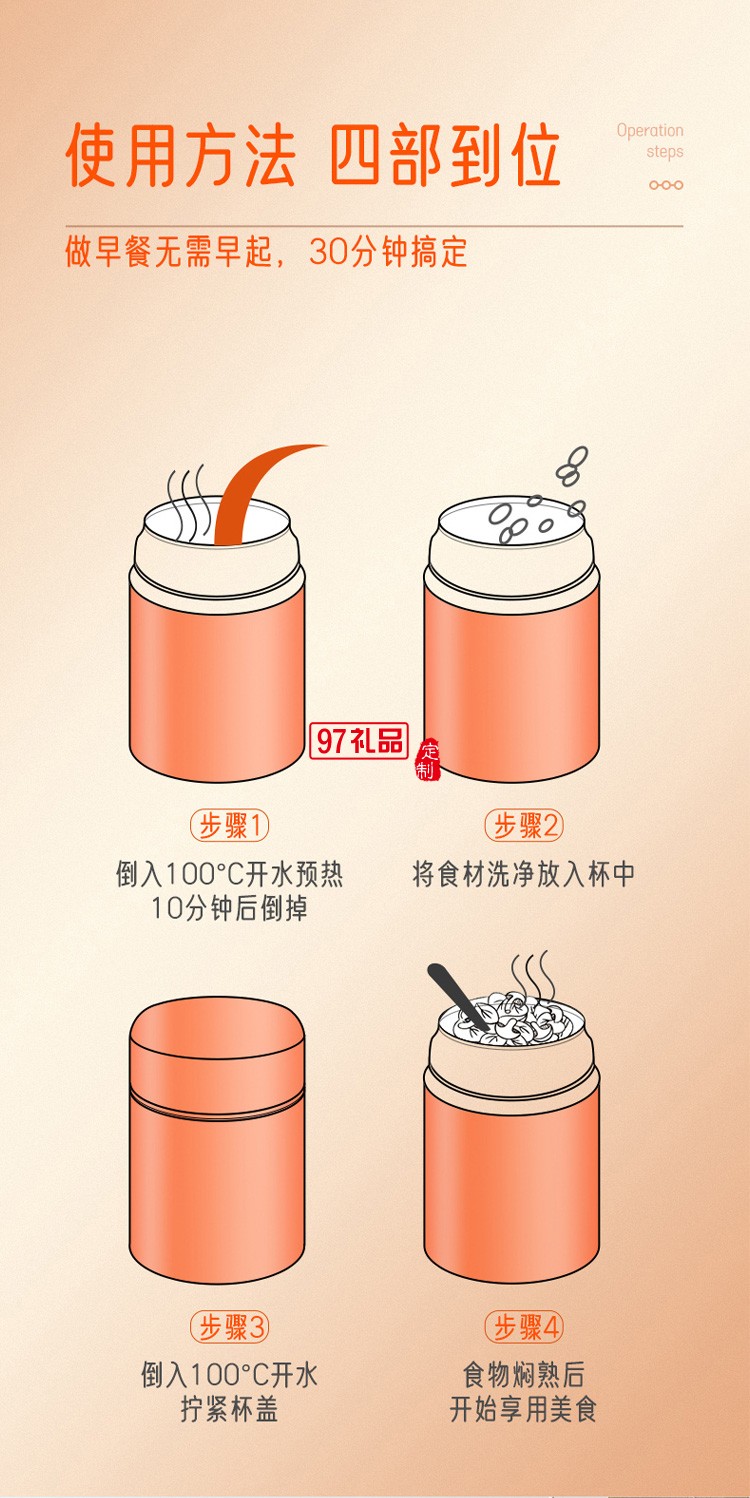 使用方法 四部到位

Operation steps

做早餐无需早起，30分钟搞定

97礼品 定制

步骤1
倒入100°C开水预热
10分钟后倒掉

步骤2
将食材洗净放入杯中

步骤3
倒入100°C开水
拧紧杯盖

步骤4
食物焖熟后
开始享用美食