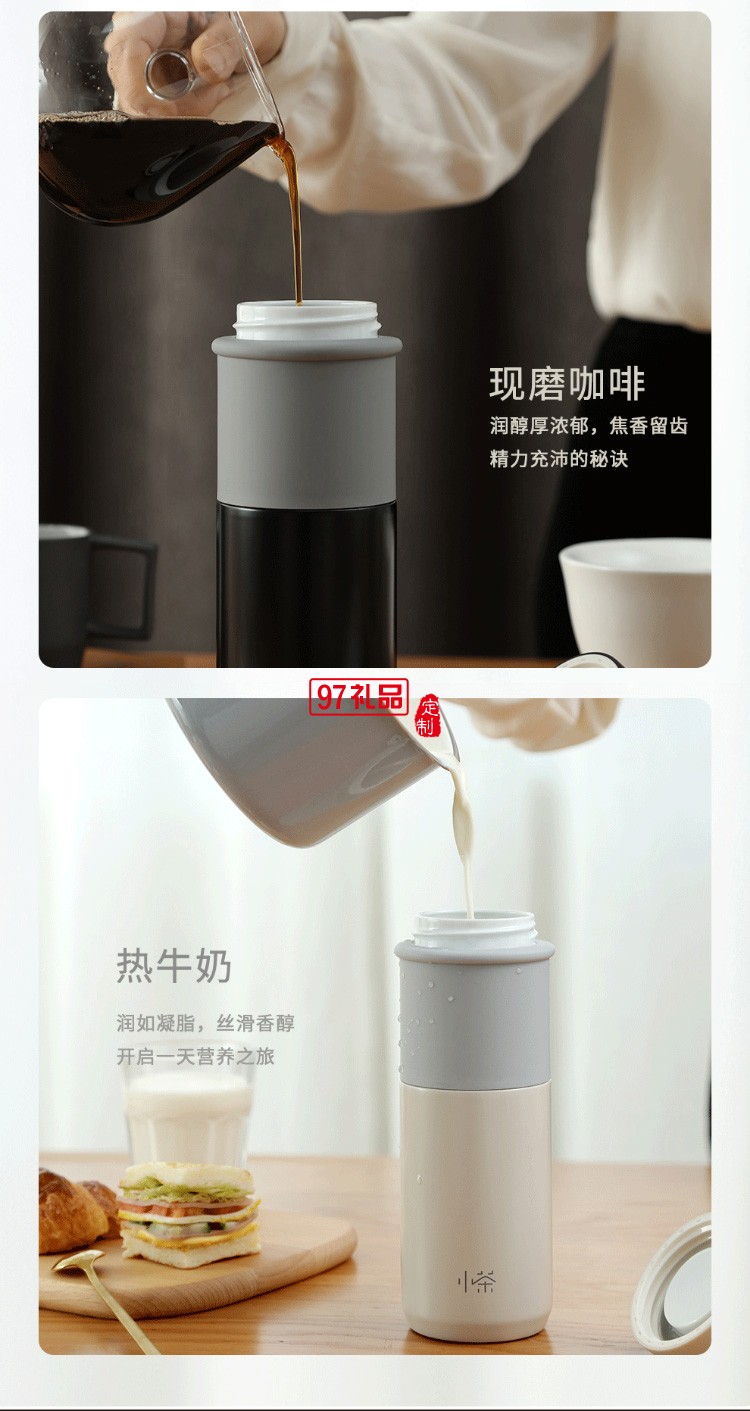 现磨咖啡
润醇厚浓郁，焦香留齿
精力充沛的秘诀

97礼品
定制

热牛奶
润如凝脂，丝滑香醇
开启一天营养之旅

小茶