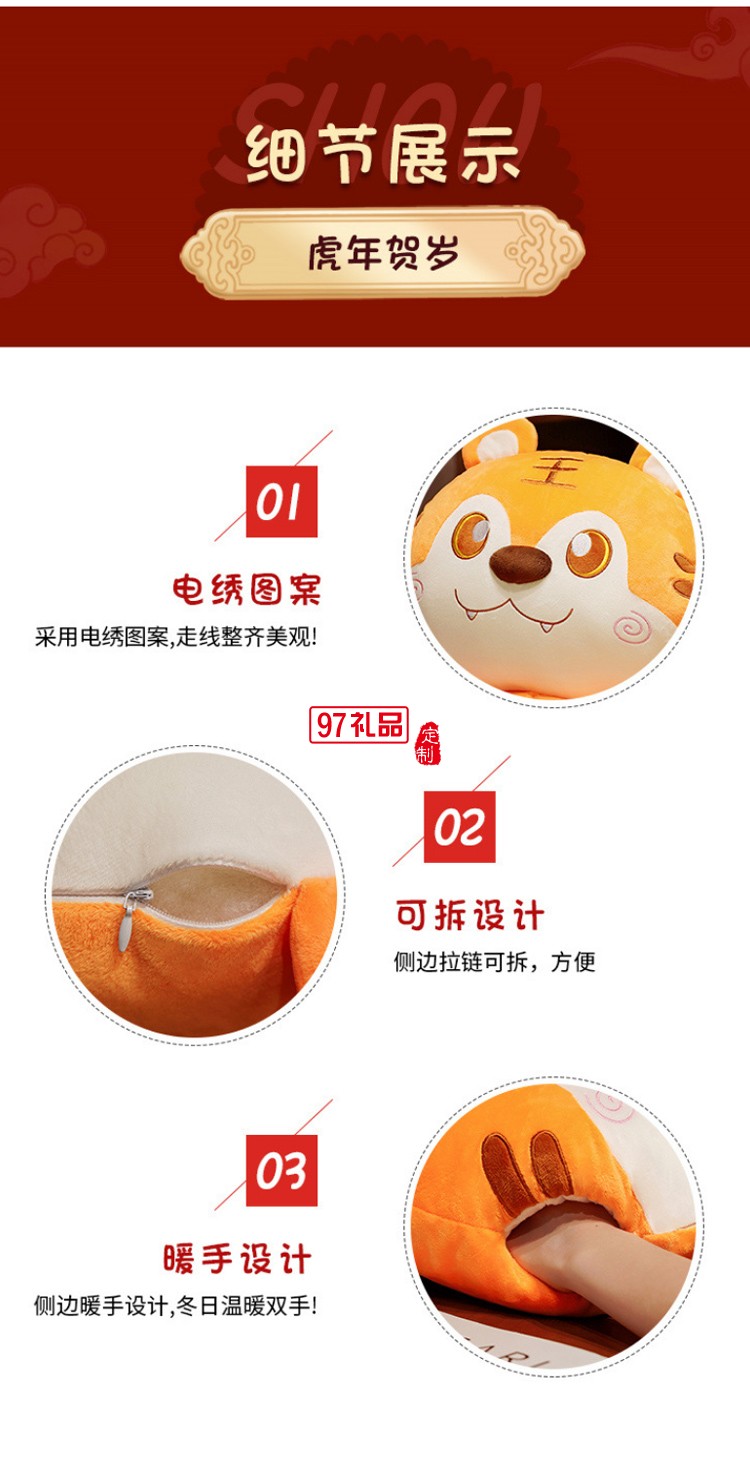 SHOU

细节展示

虎年贺岁

01

电绣图案

采用电绣图案,走线整齐美观!

王

97礼品

定制

02

可拆设计

侧边拉链可拆，方便

03

暖手设计

侧边暖手设计,冬日温暖双手!