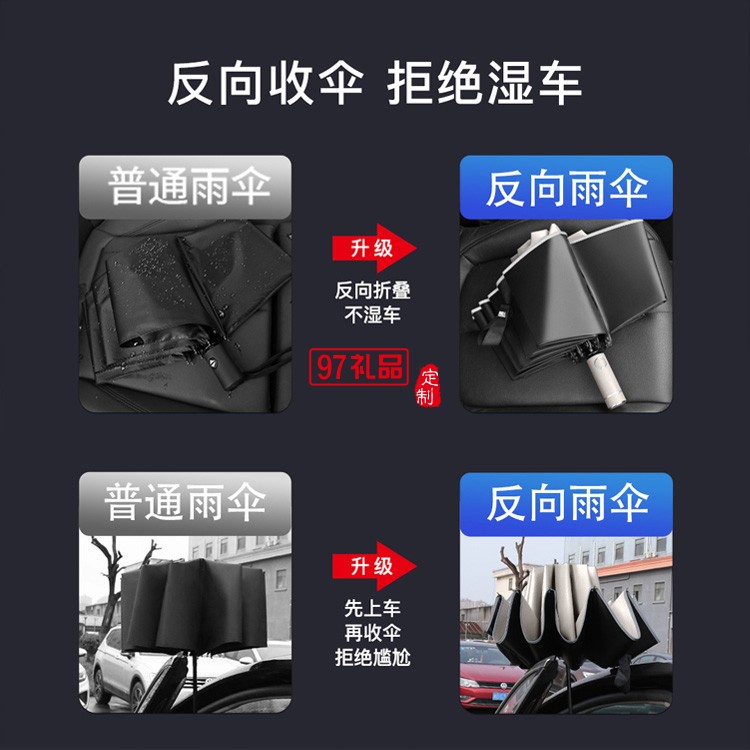 反向收伞 拒绝湿车

普通雨伞

升级

反向折叠
不湿车

97礼品

定制

反向雨伞

普通雨伞

升级

先上车
再收伞
拒绝尴尬

反向雨伞