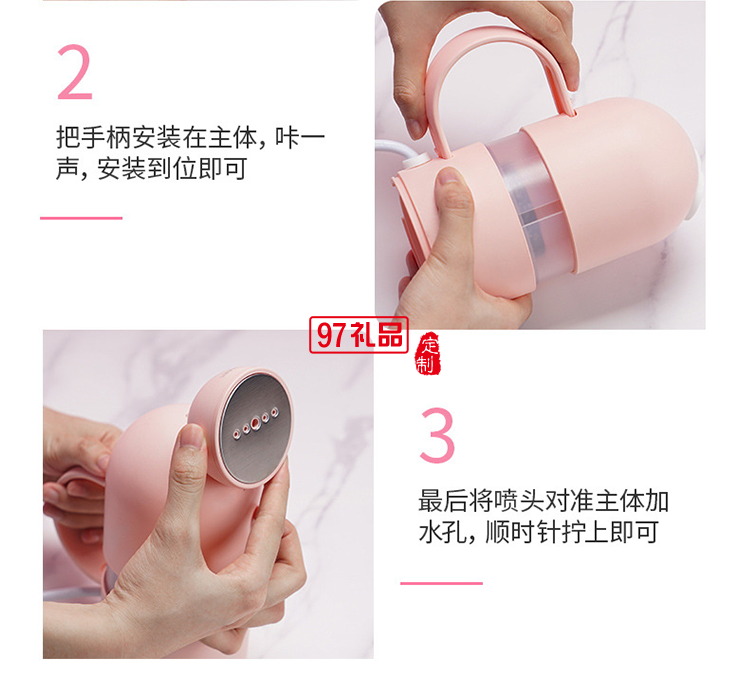 2

把手柄安装在主体，咔一声，安装到位即可

97礼品

定制

3

最后将喷头对准主体加水孔，顺时针拧上即可