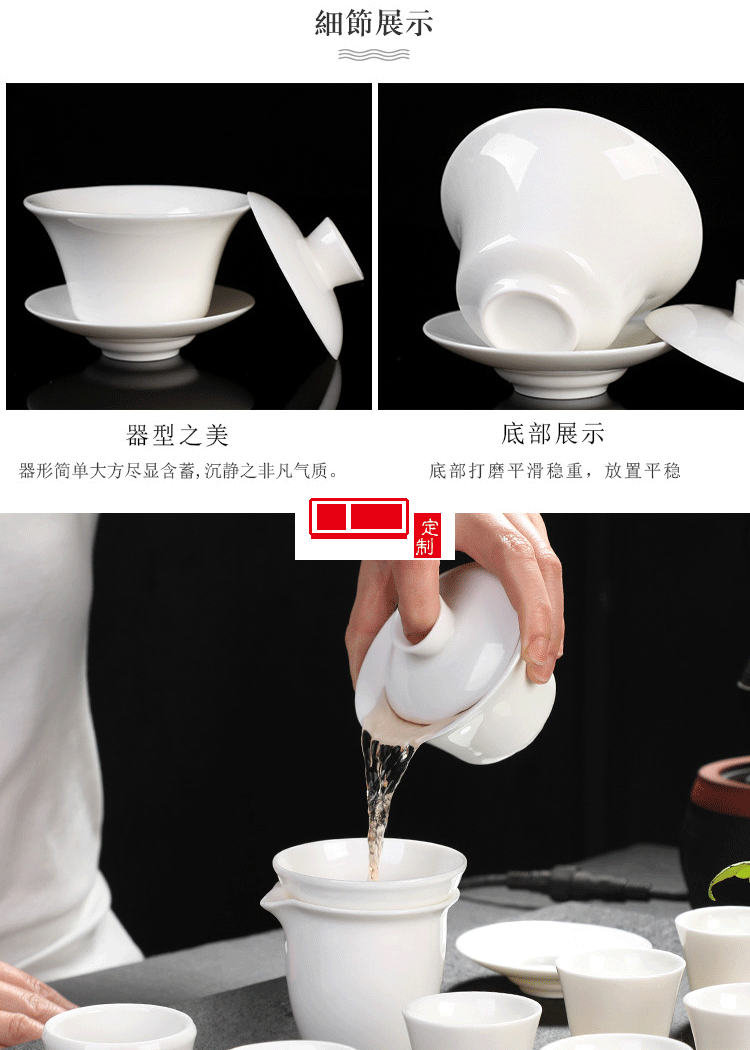 細節展示

器型之美

器形简单大方尽显含蓄,沉静之非凡气质。

底部展示

底部打磨平滑稳重，放置平稳

定制