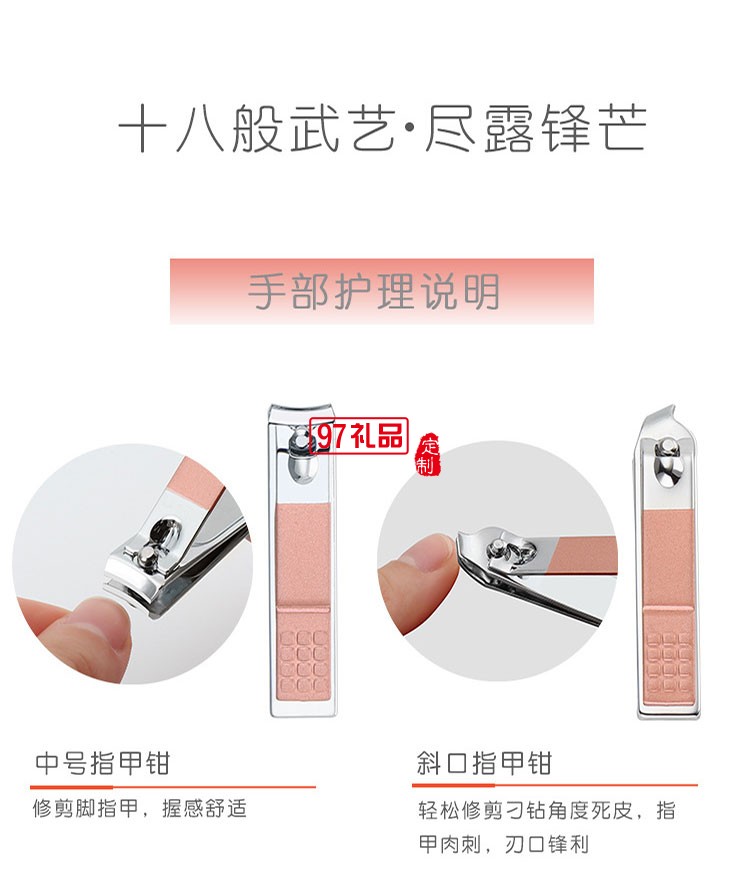 十八般武艺·尽露锋芒

手部护理说明

97礼品

定制

中号指甲钳

修剪脚指甲，握感舒适

斜口指甲钳

轻松修剪刁钻角度死皮，指甲肉刺，刃口锋利