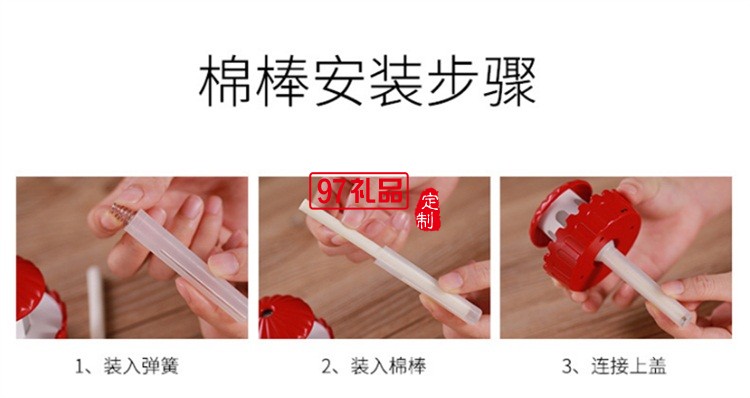 棉棒安装步骤

97礼品

定制

1、装入弹簧

2、装入棉棒

3、连接上盖