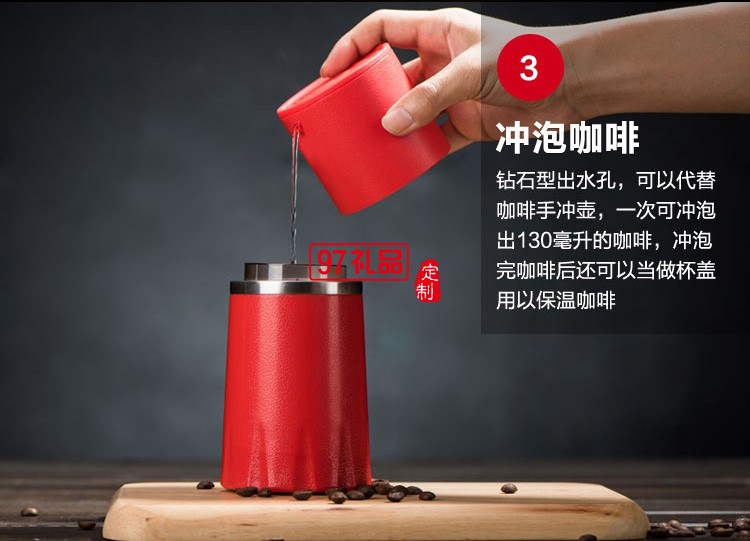 3

冲泡咖啡

钻石型出水孔，可以代替咖啡手冲壶，一次可冲泡出130毫升的咖啡，冲泡完咖啡后还可以当做杯盖用以保温咖啡

97礼品

定制