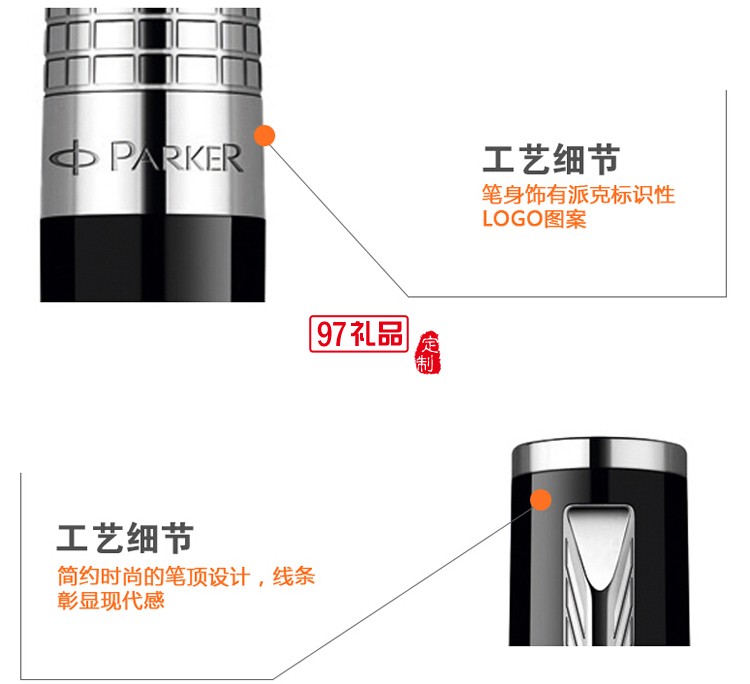 PARKER

工艺细节
笔身饰有派克标识性LOGO图案

97礼品
定制

工艺细节
简约时尚的笔顶设计，线条彰显现代感